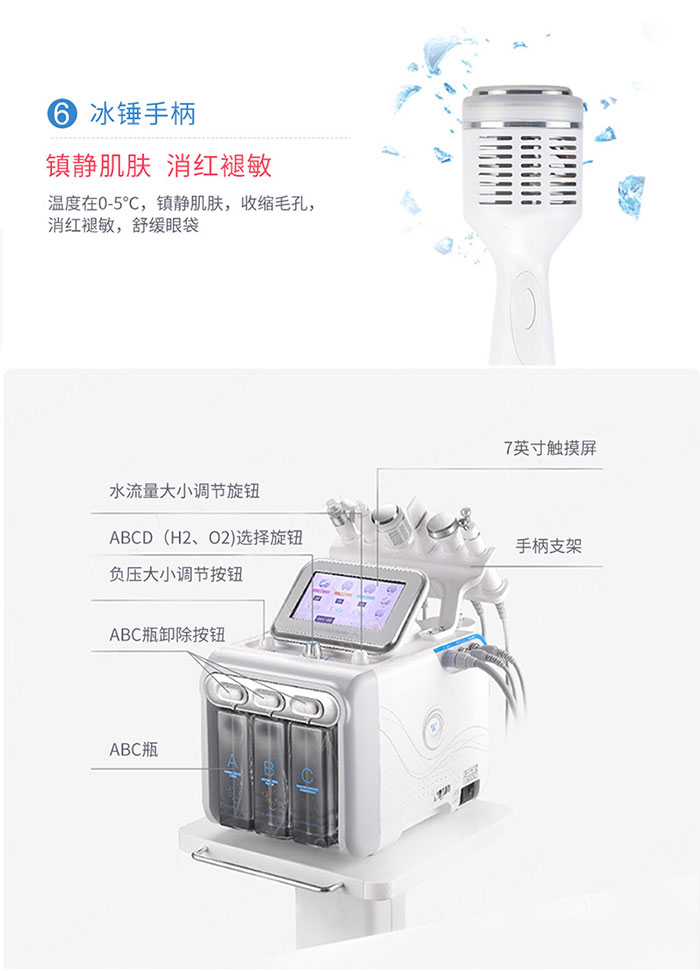 6 冰锤手柄

镇静肌肤 消红褪敏

温度在0-5°C，镇静肌肤，收缩毛孔，消红褪敏，舒缓眼袋

7英寸触摸屏

水流量大小调节旋钮

ABCD（H2、O2)选择旋钮

手柄支架

负压大小调节按钮

ABC瓶卸除按钮

ABC瓶

A

B

C